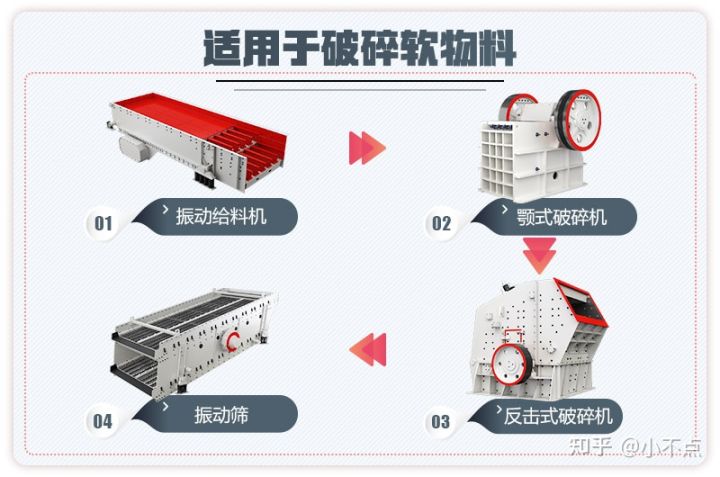 适用于破碎软物料

01 振动给料机

02 颚式破碎机

03 反击式破碎机

04 振动筛

知乎 @小不点