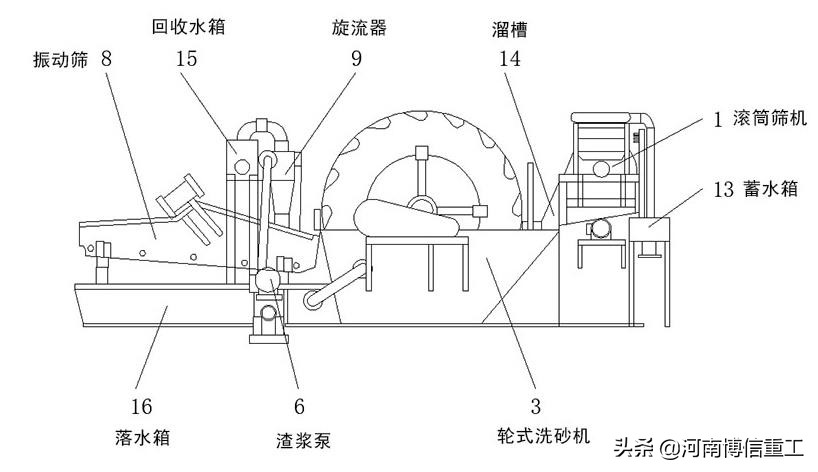 回收水箱
旋流器
溜槽
振动筛 8
15
9
14
1 滚筒筛机
13 蓄水箱
16
6
3
落水箱
渣浆泵
轮式洗砂机
头条 @河南博信重工